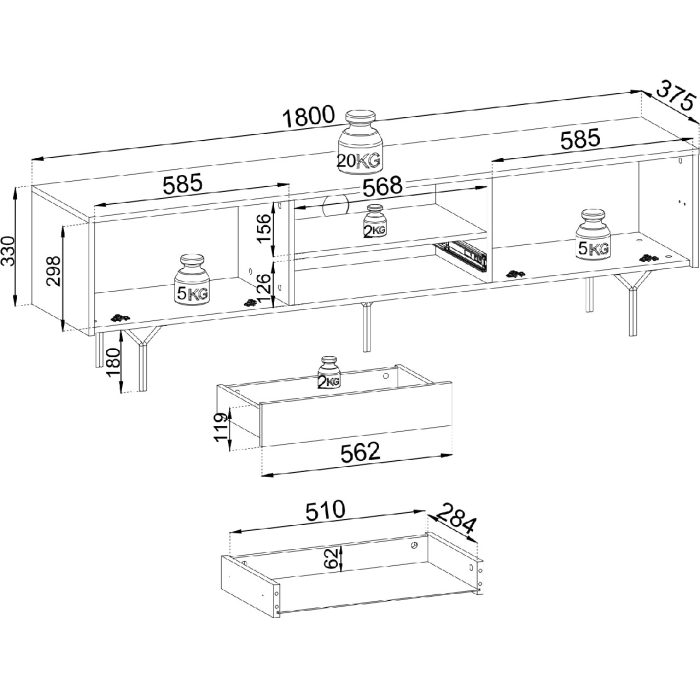 1800
375
20KG
585
585
568
330
298
156
126
2KG
5KG
5KG
180
2KG
119
562
510
284
62